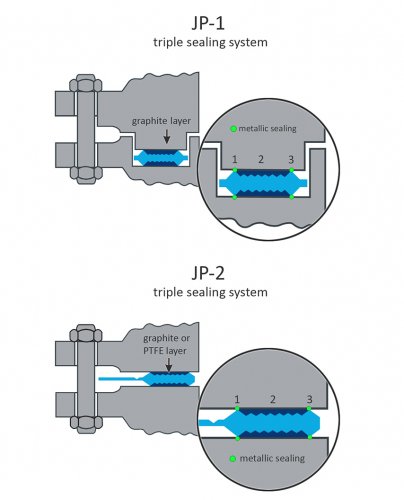 JP-1
triple sealing system

graphite layer

metallic sealing

1 2 3

JP-2
triple sealing system

graphite or PTFE layer

1 2 3

metallic sealing